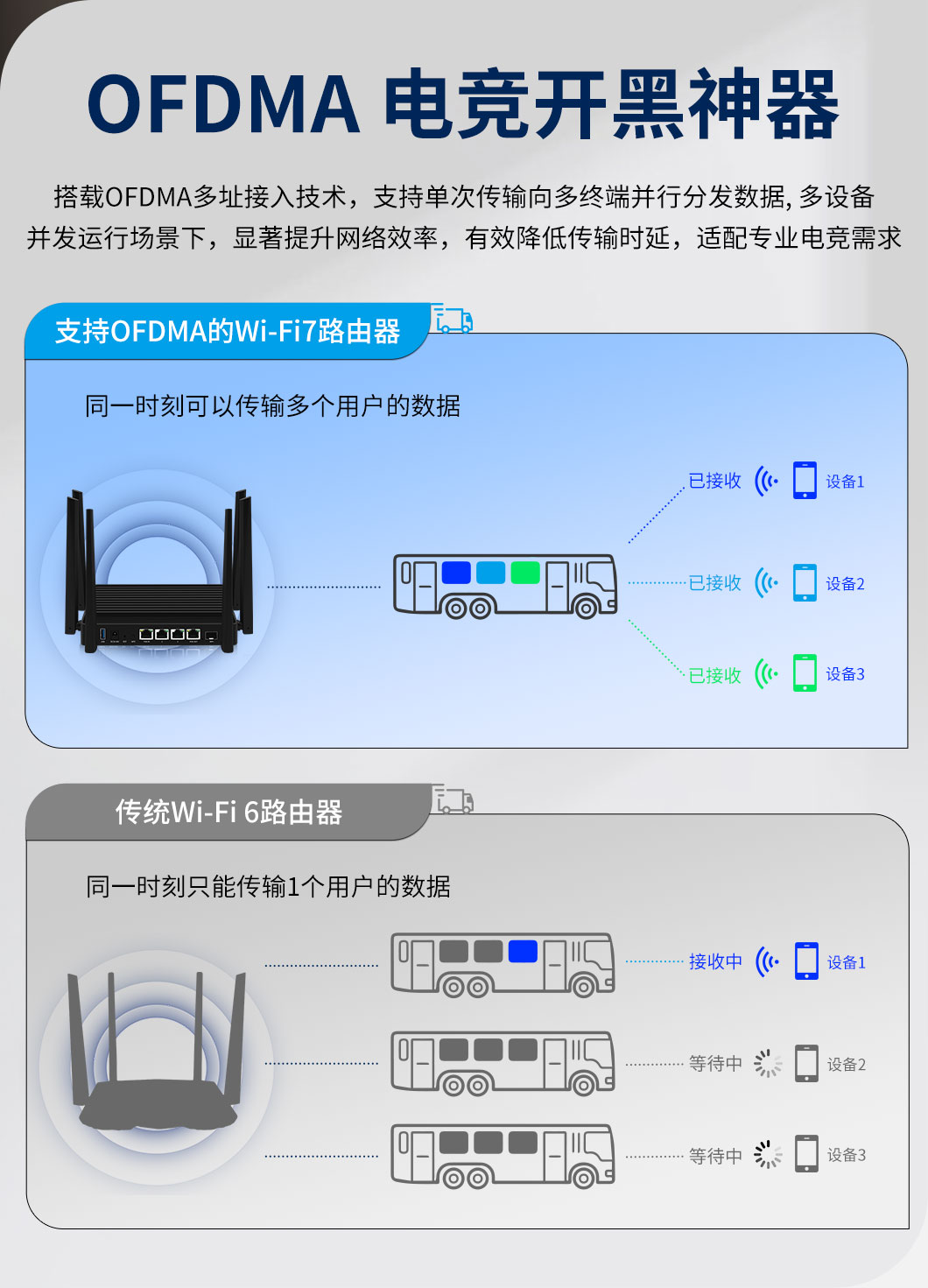 OFDMA 电竞开黑神器

搭载OFDMA多址接入技术，支持单次传输向多终端并行分发数据, 多设备并发运行场景下，显著提升网络效率，有效降低传输时延，适配专业电竞需求

支持OFDMA的Wi-Fi7路由器

同一时刻可以传输多个用户的数据

已接收 设备1

已接收 设备2

已接收 设备3

传统Wi-Fi 6路由器

同一时刻只能传输1个用户的数据

接收中 设备1

等待中 设备2

等待中 设备3